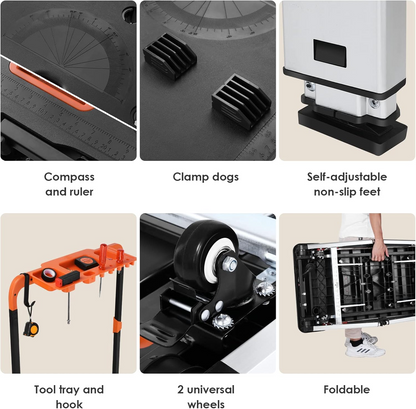 Compass and ruler

Clamp dogs

Self-adjustable non-slip feet

Tool tray and hook

2 universal wheels

Foldable