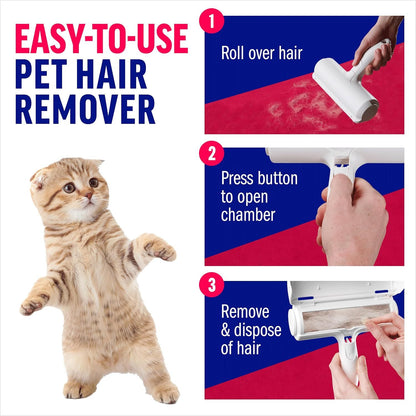 EASY-TO-USE
PET HAIR
REMOVER

1
Roll over hair

2
Press button to open chamber

3
Remove & dispose of hair